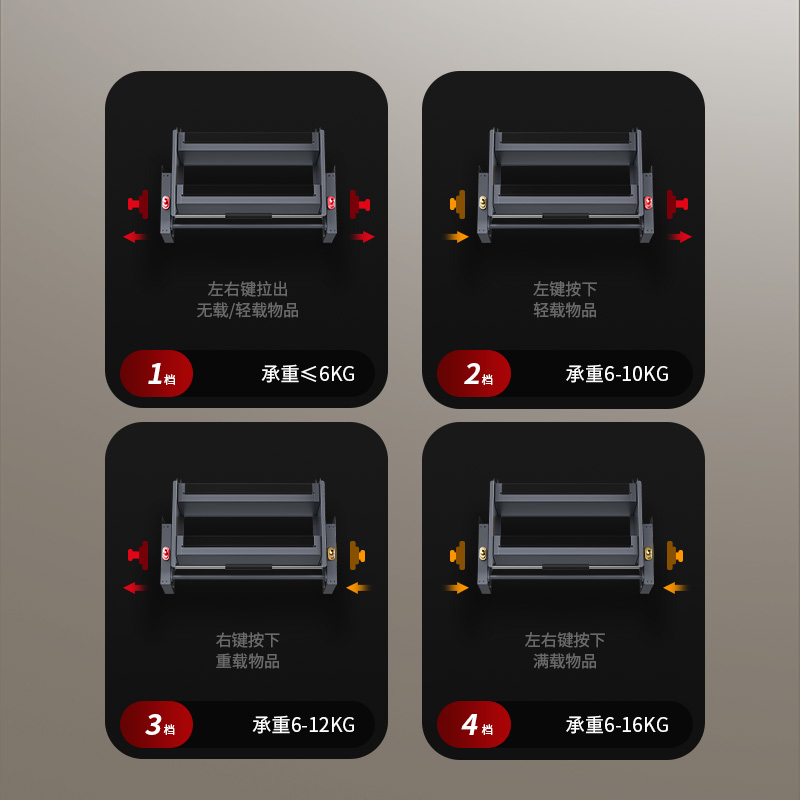 左右键拉出
无载/轻载物品

1档 承重≤6KG

左键按下
轻载物品

2档 承重6-10KG

右键按下
重载物品

3档 承重6-12KG

左右键按下
满载物品

4档 承重6-16KG